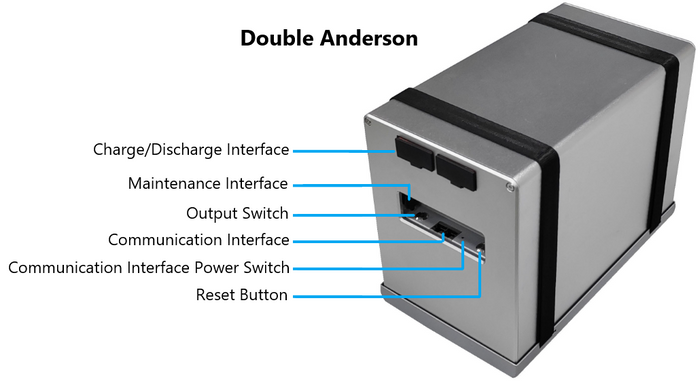 Double Anderson

Charge/Discharge Interface

Maintenance Interface

Output Switch

Communication Interface

Communication Interface Power Switch

Reset Button